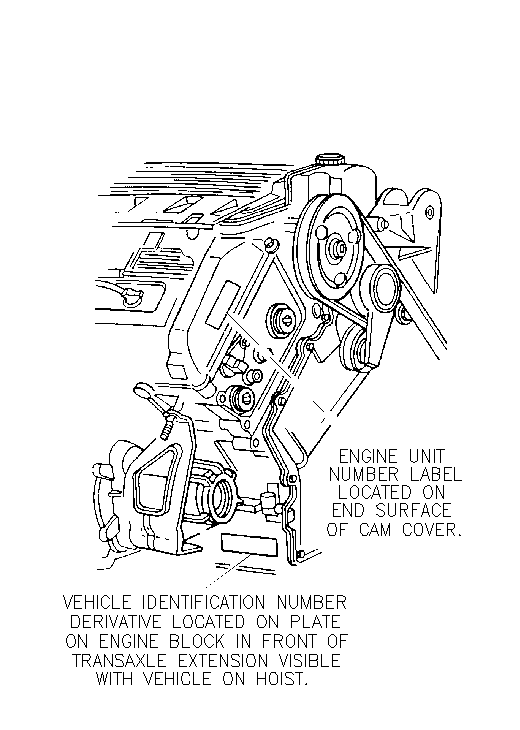 ENGINE UNIT NUMBER LABEL LOCATED ON END SURFACE OF CAM COVER.

VEHICLE IDENTIFICATION NUMBER DERIVATIVE LOCATED ON PLATE ON ENGINE BLOCK IN FRONT OF TRANSAXLE EXTENSION VISIBLE WITH VEHICLE ON HOIST.