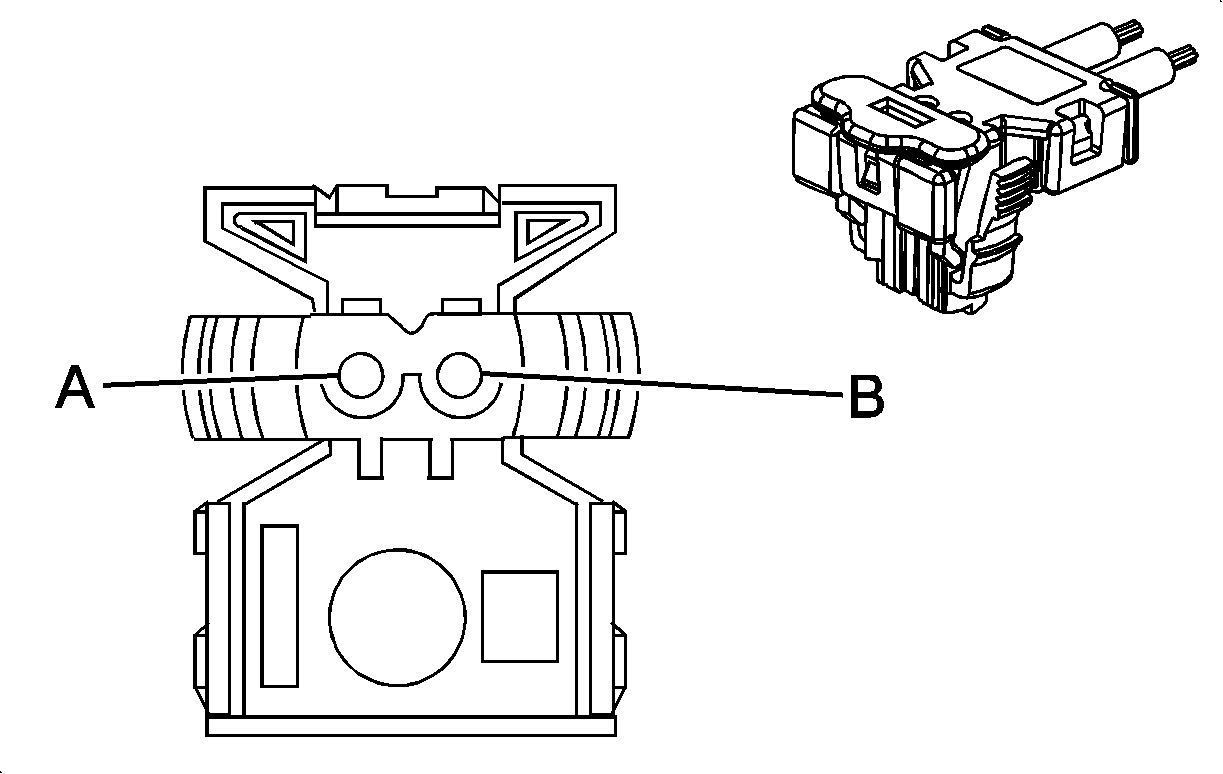 A
B