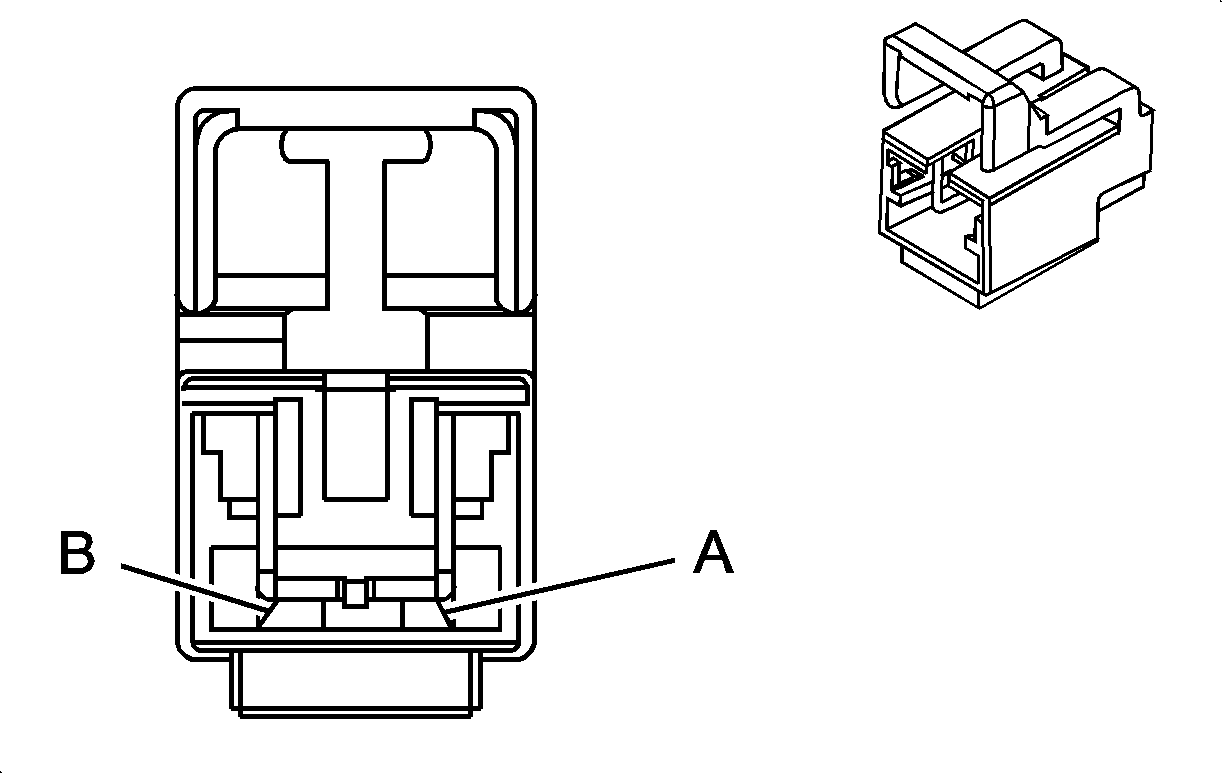 B

A