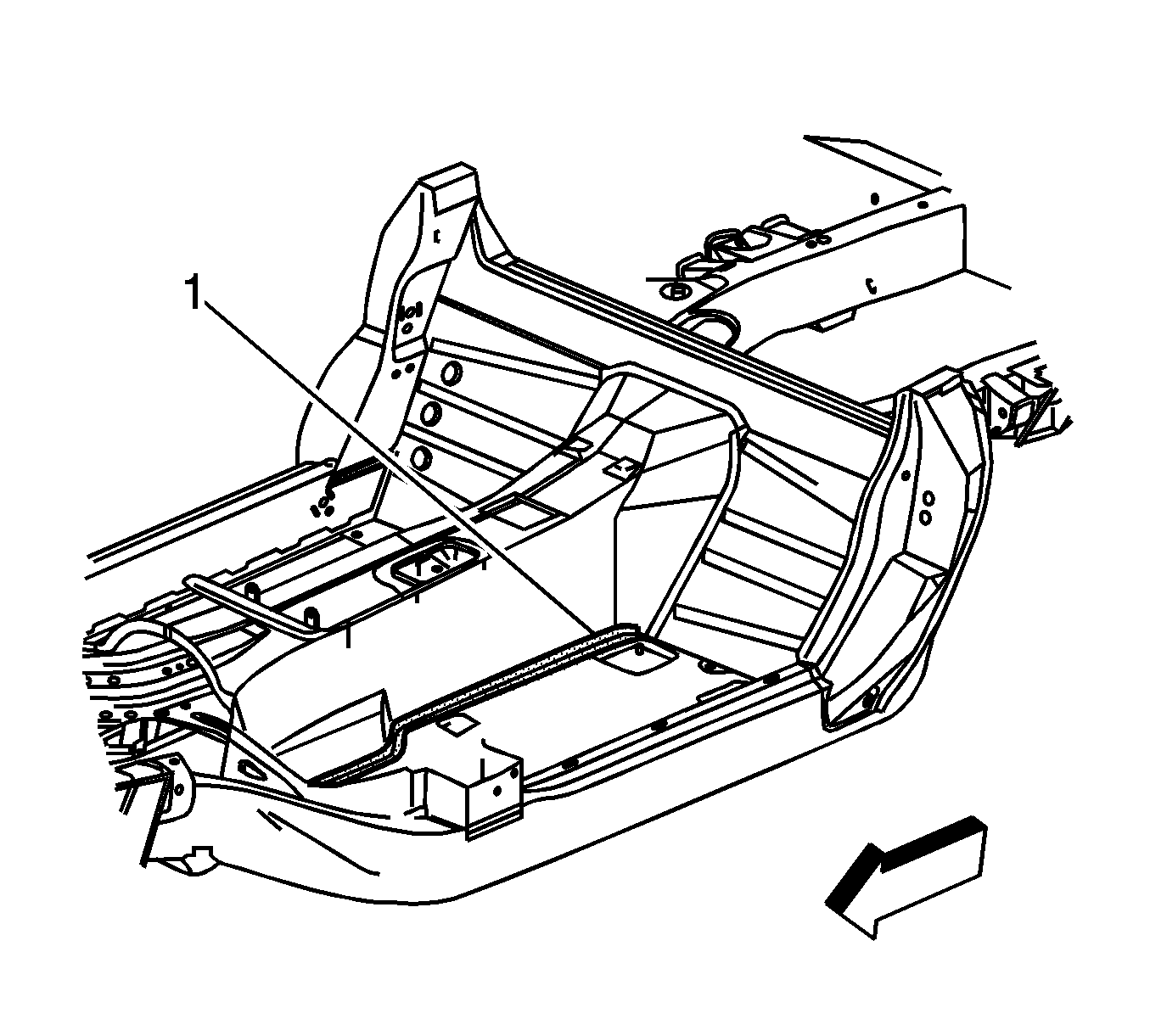 1