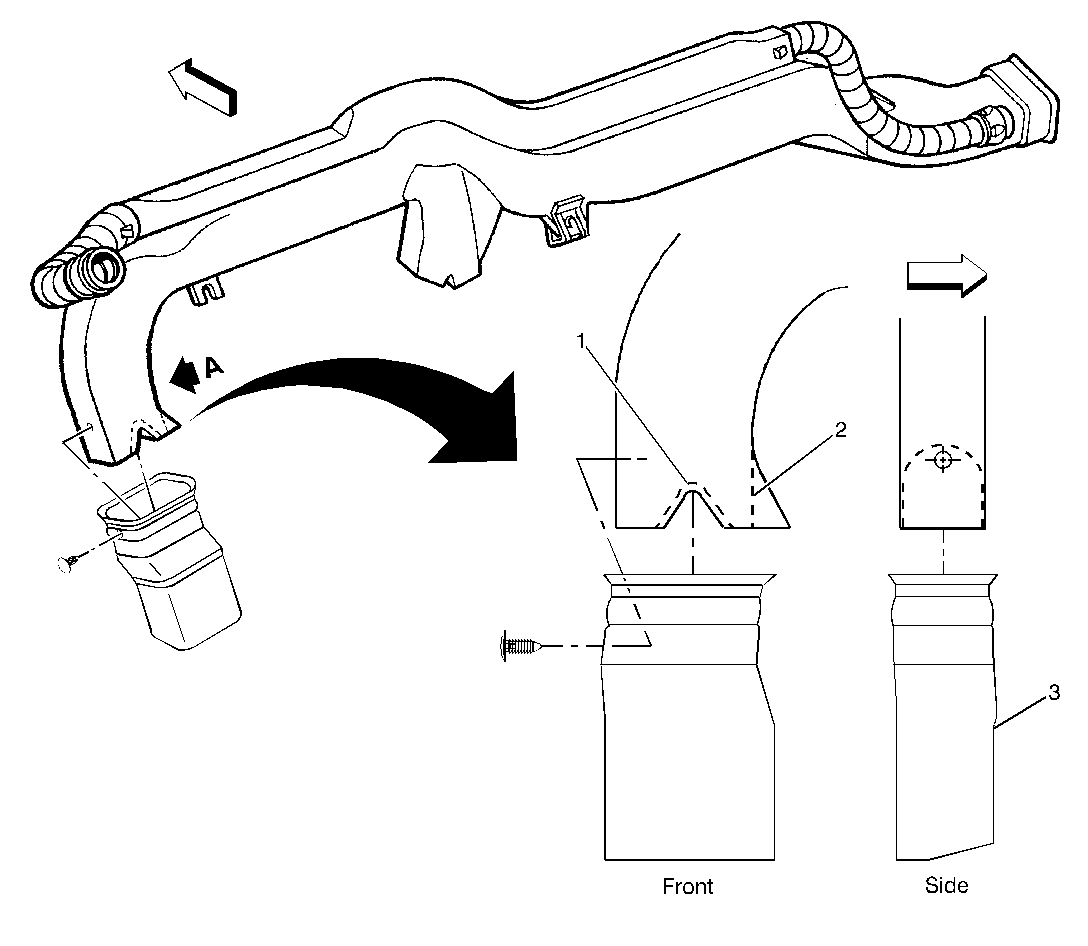 A

1

2

3

Front

Side