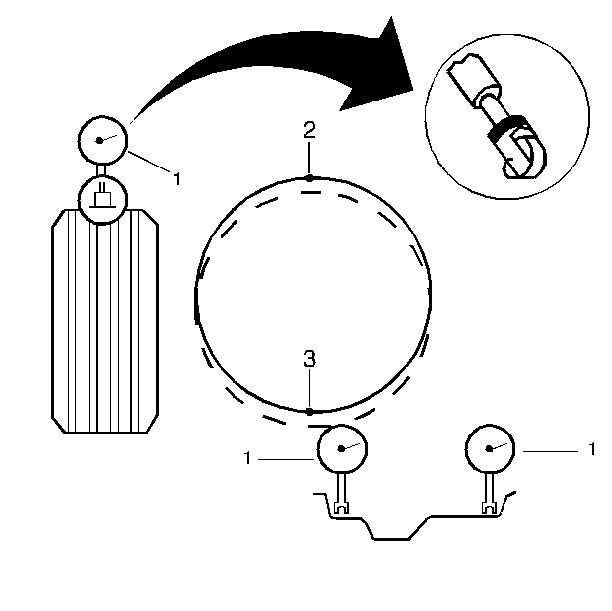 1
2
3
1
1