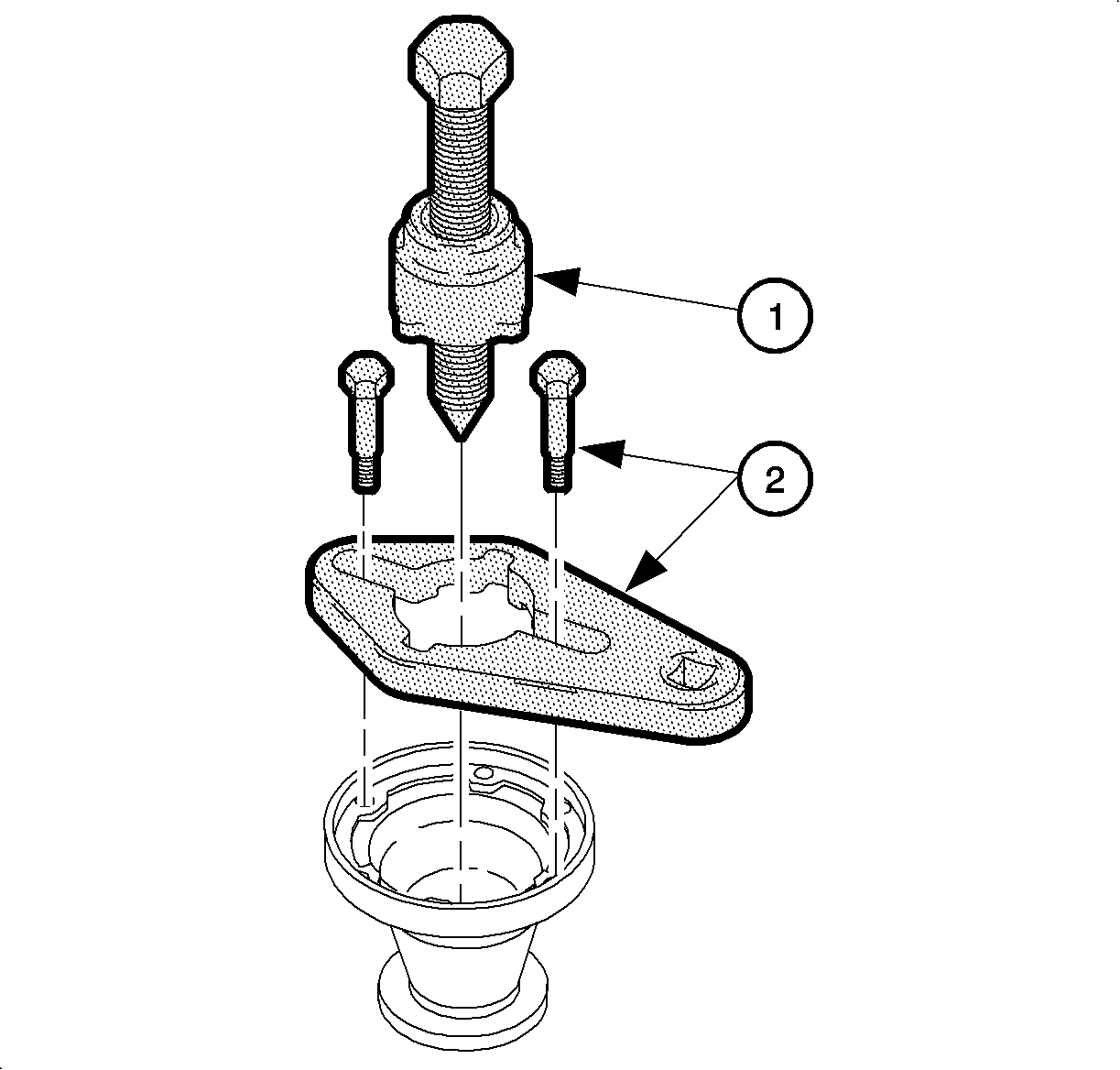 1
2