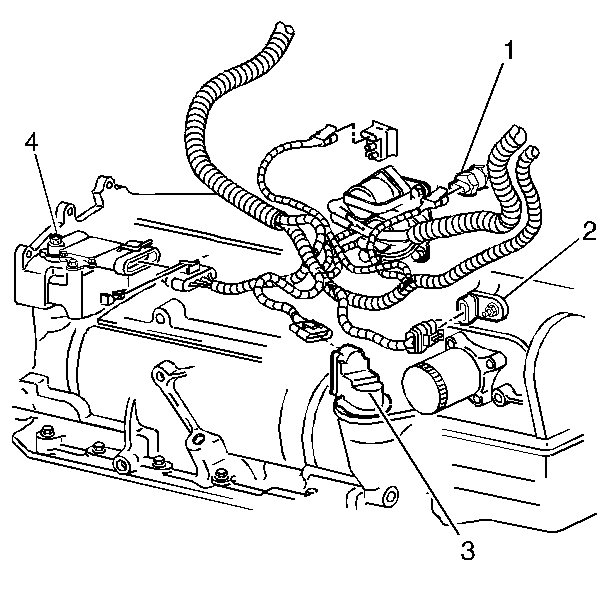 1
4
2
3