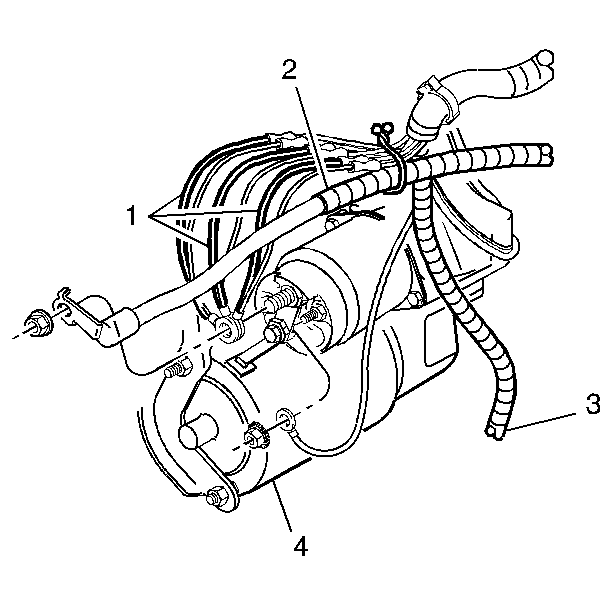 2
1
3
4