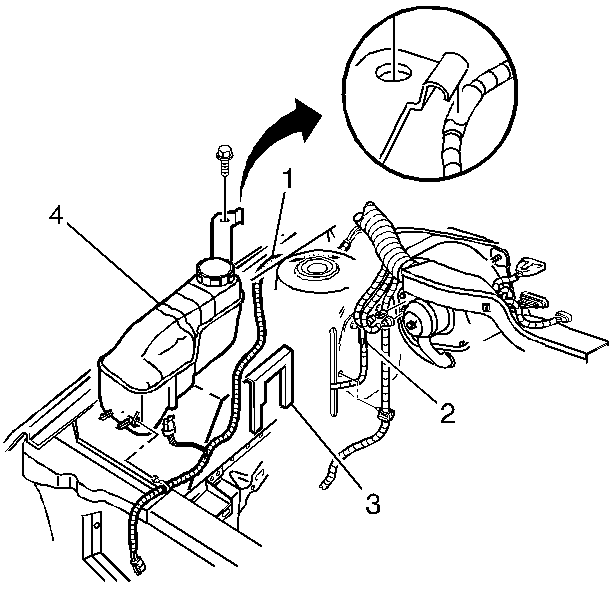 1
4
2
3