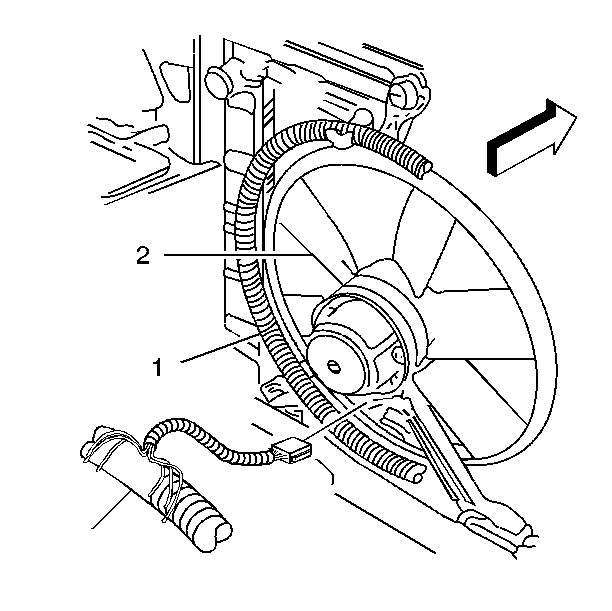 2
1