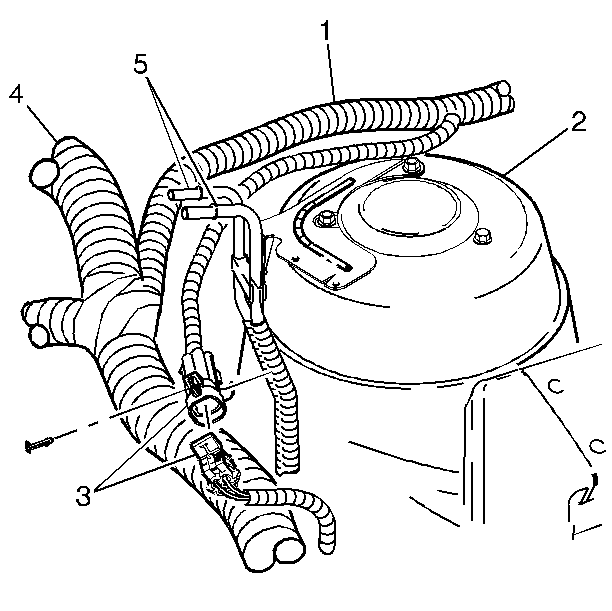 1
5
4
2
3