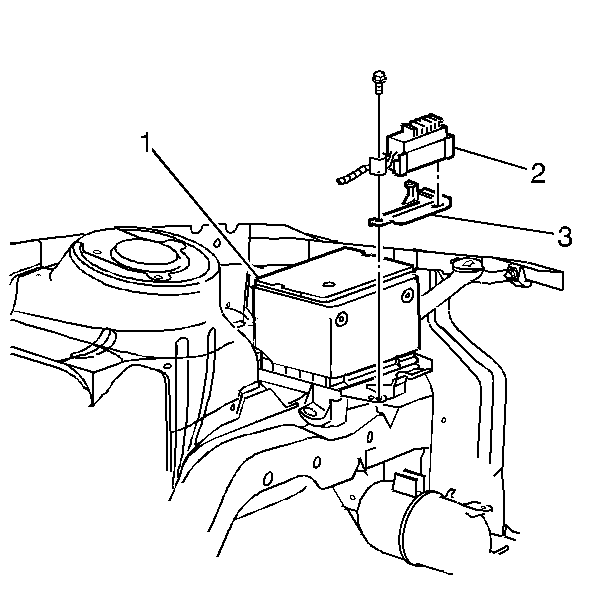 1
2
3