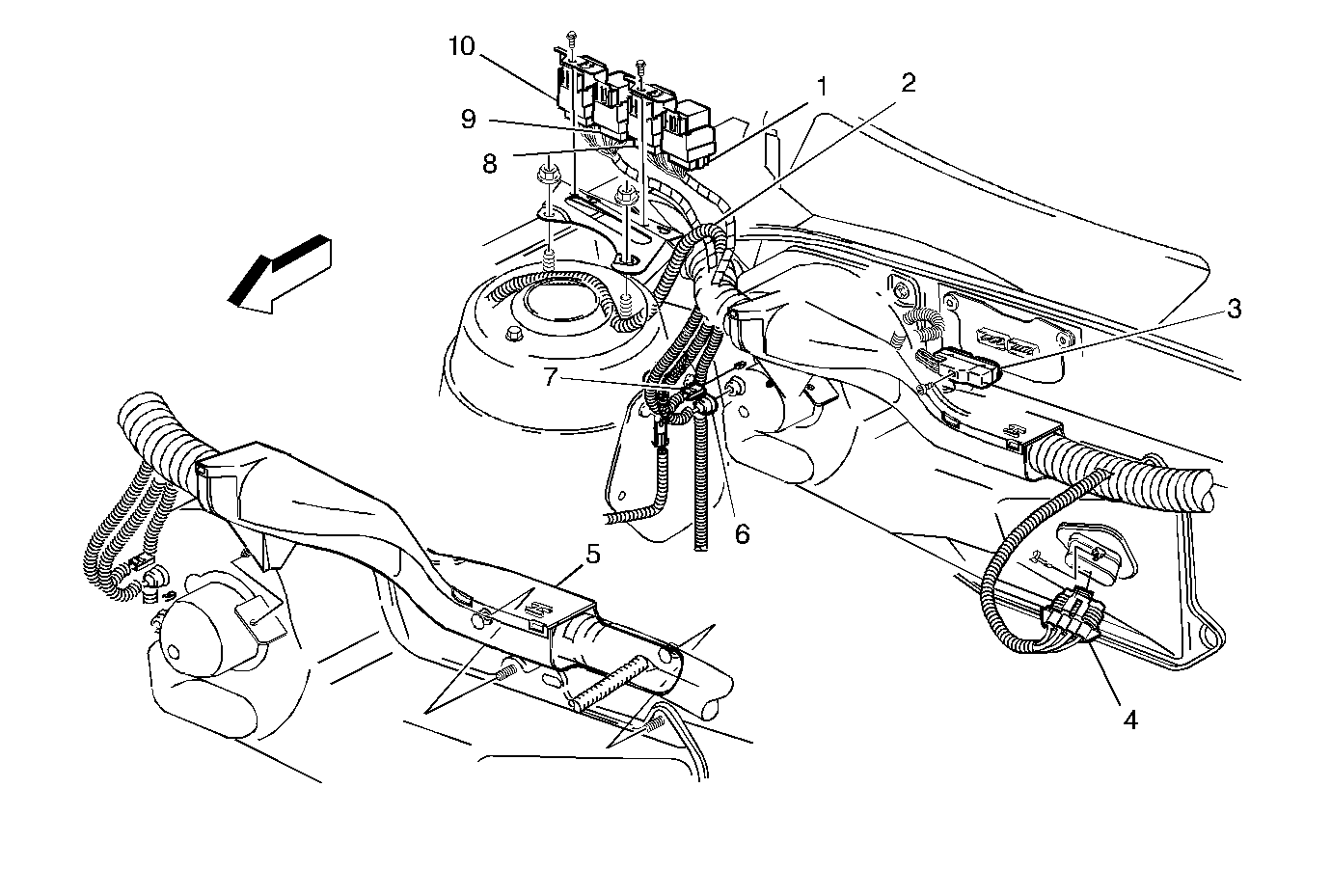 10
9
8
1
2
3
7
6
5
4