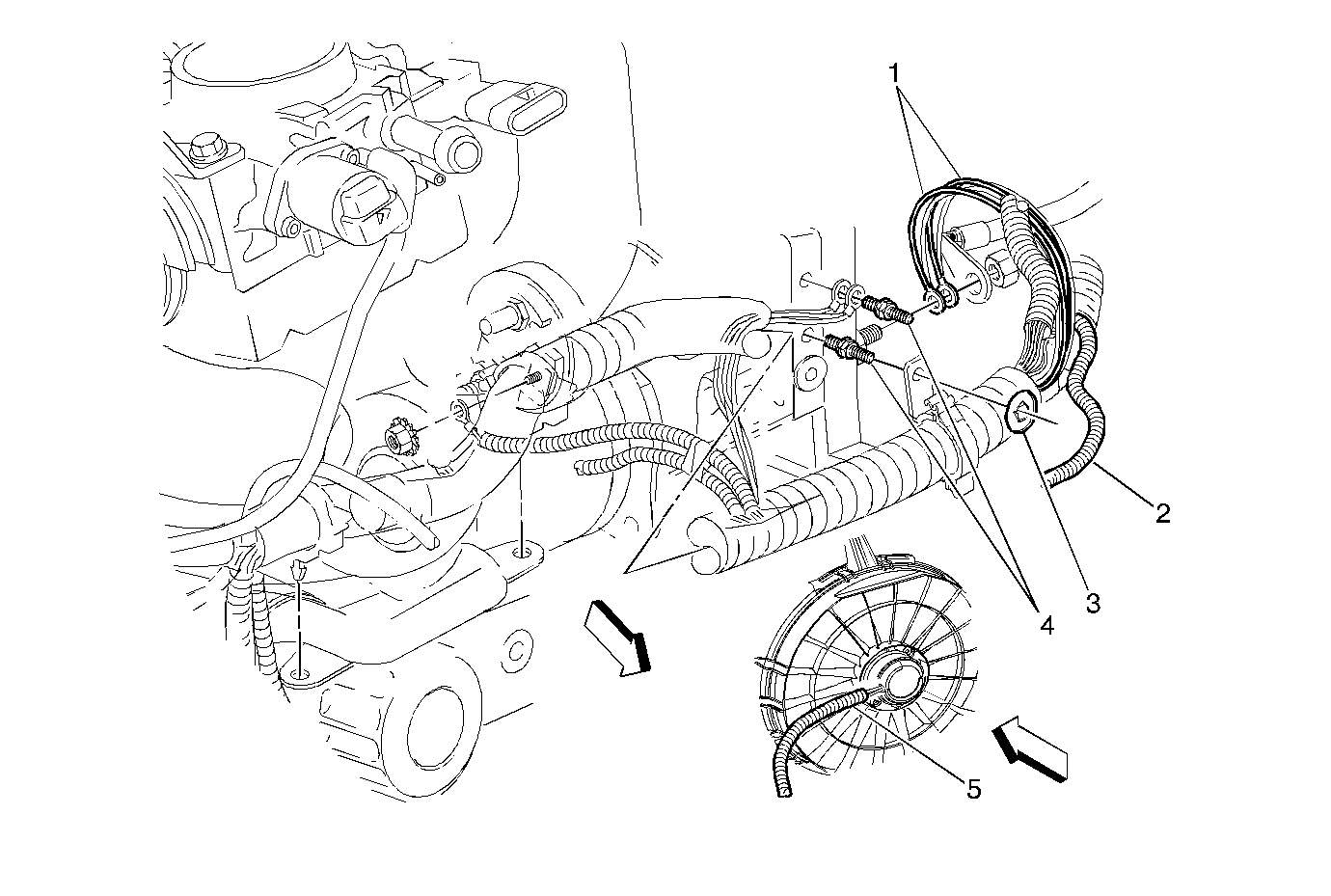 1
2
3
4
5