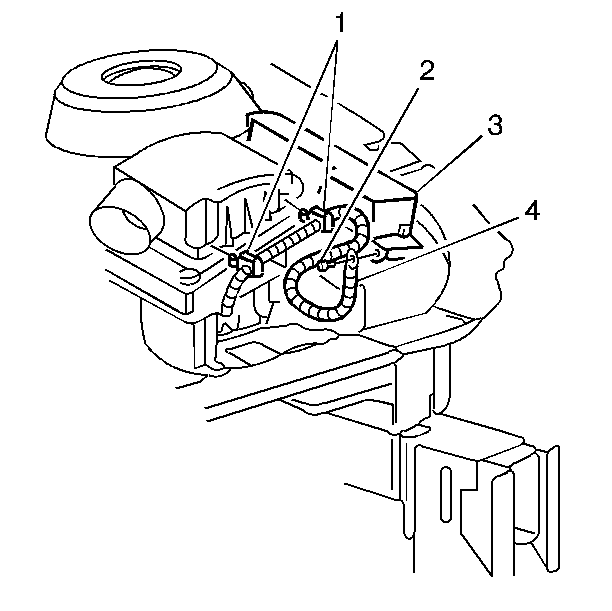 1
2
3
4