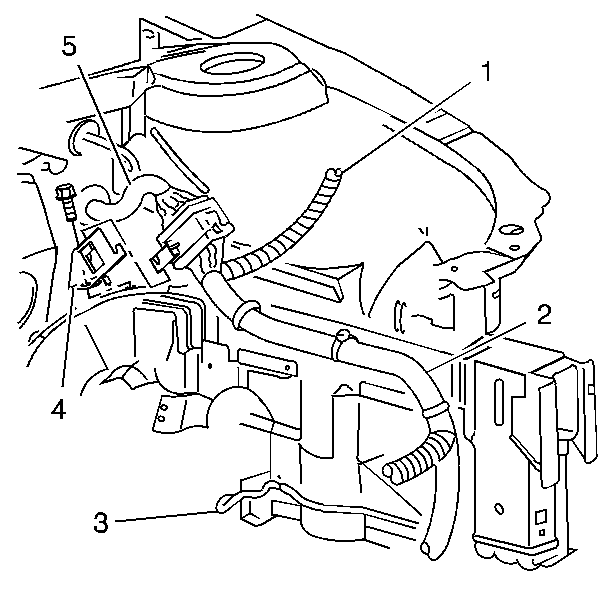 5
1
2
4
3