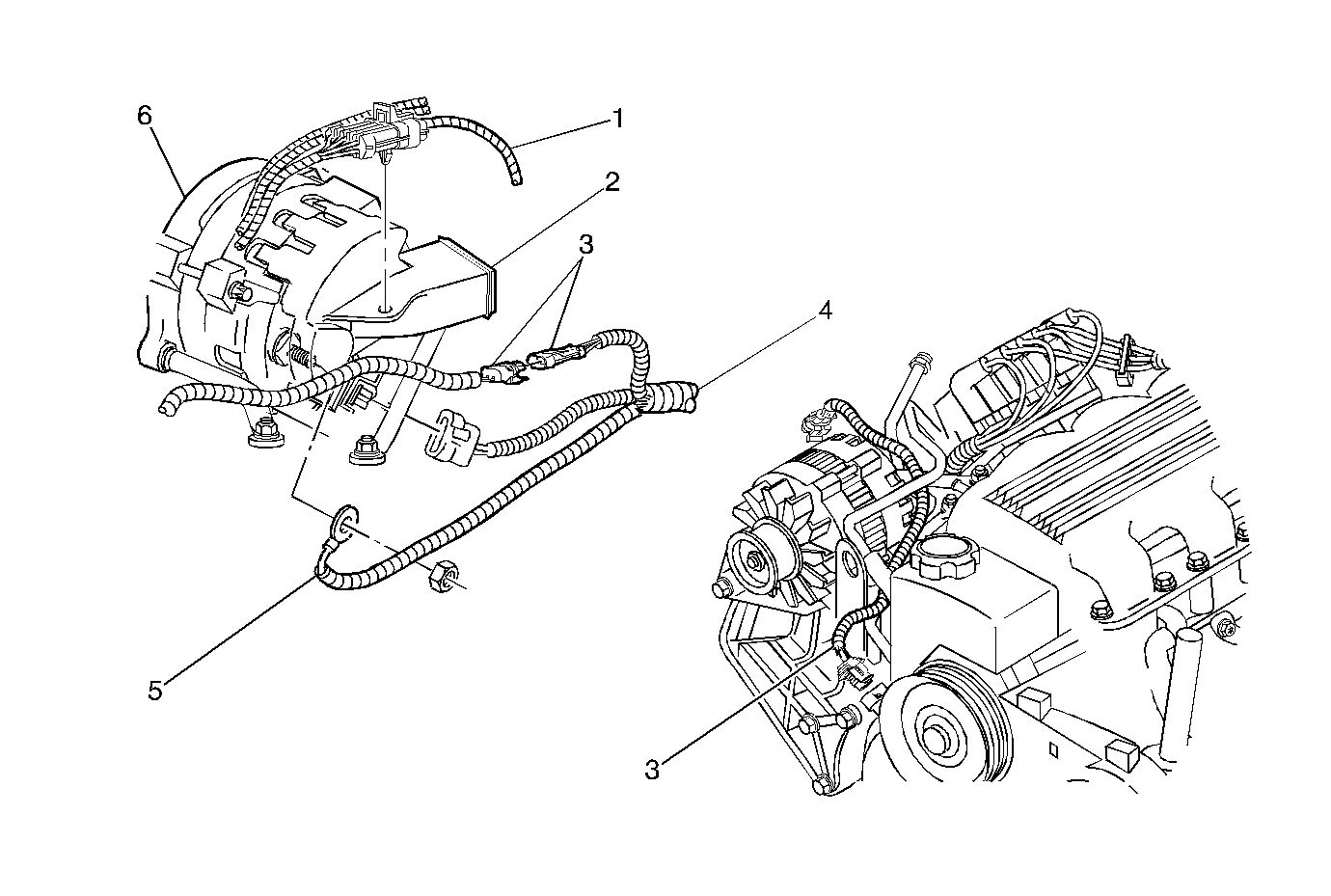 6
1
2
3
4
5
3