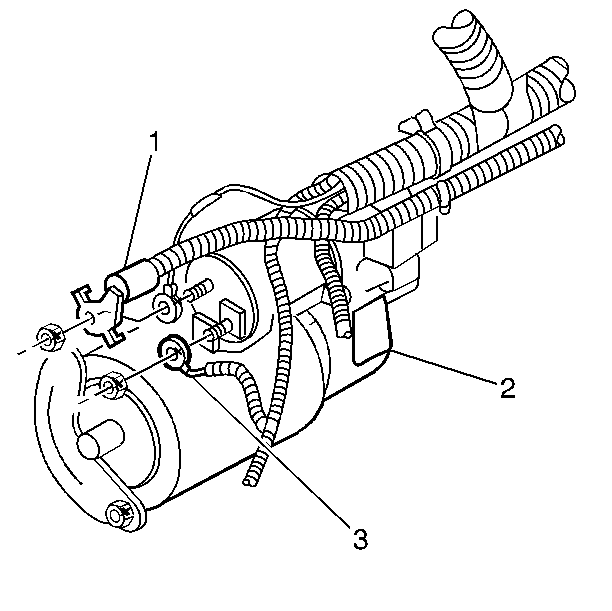 1
2
3