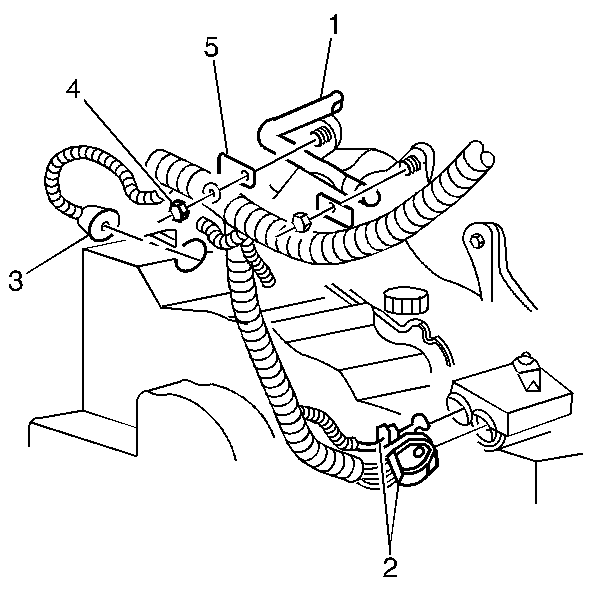 1
5
4
3
2