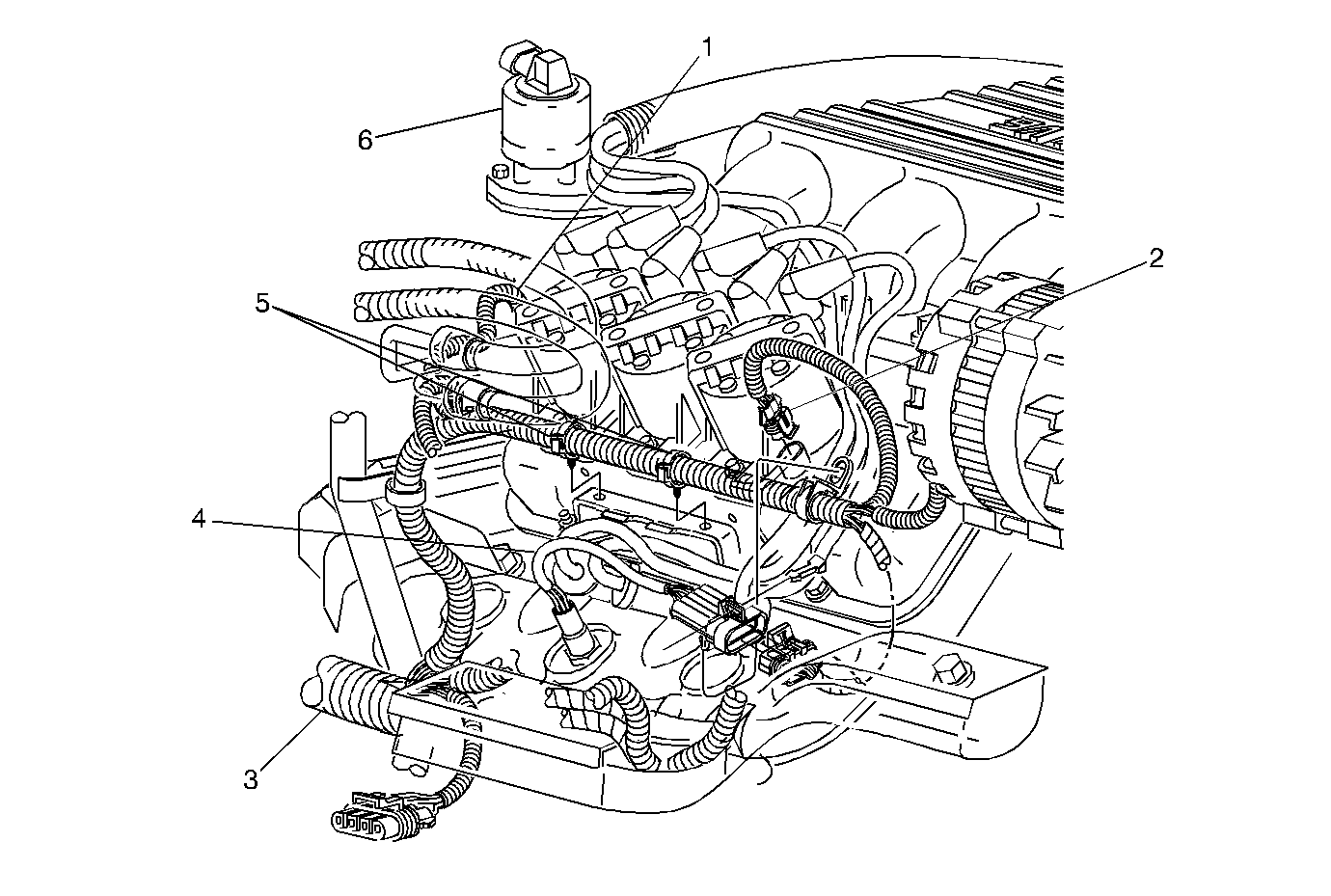 1
6
2
5
4
3