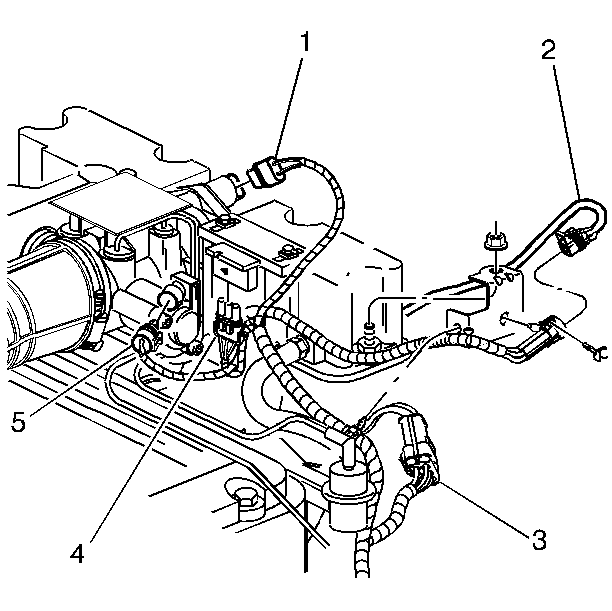 1
2
5
4
3