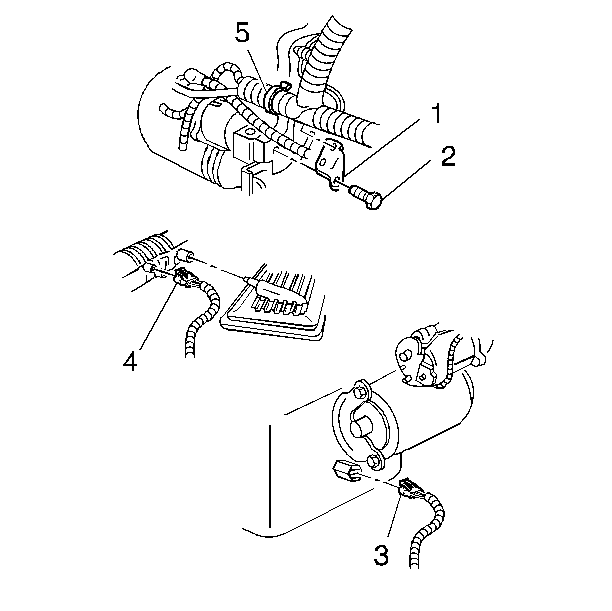 5
1
2
4
3