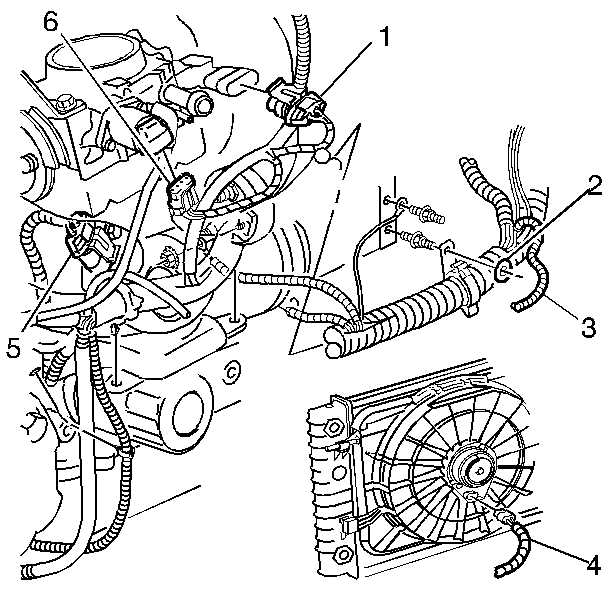 6
1
2
3
5
4