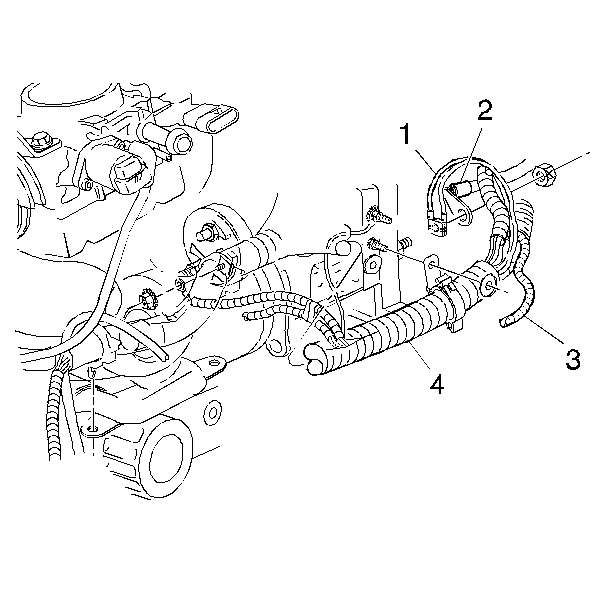 1
2
3
4