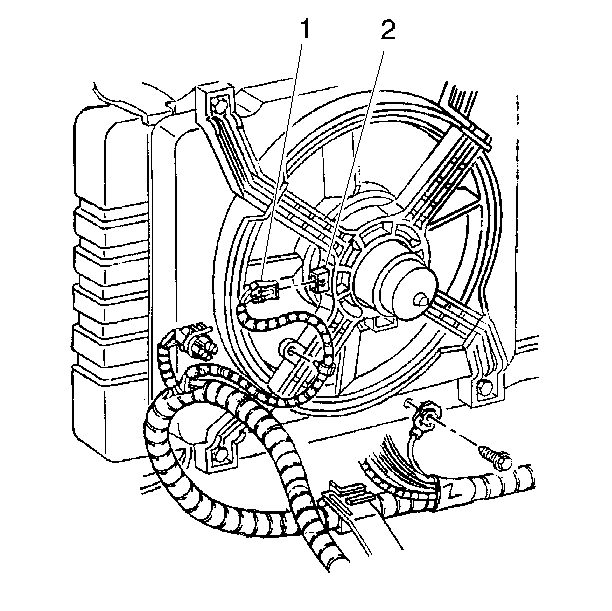 1
2