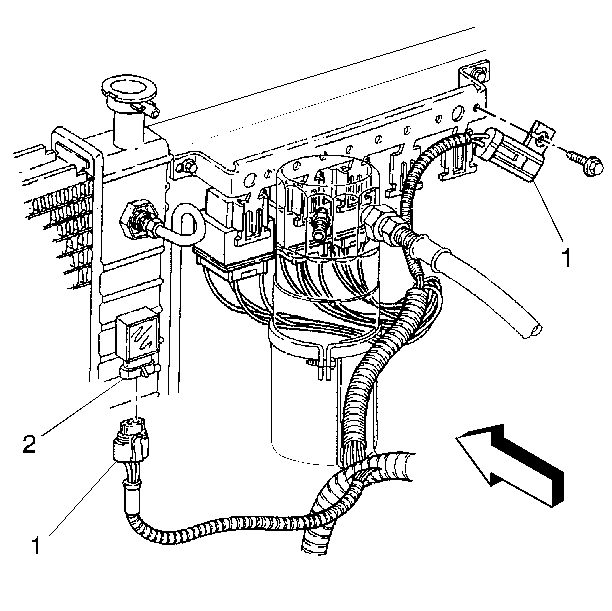 1

2

1