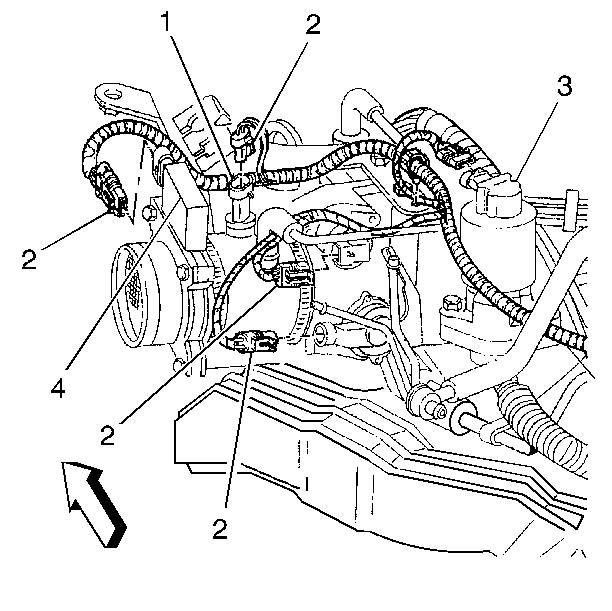 1
2
3
2
4
2
2