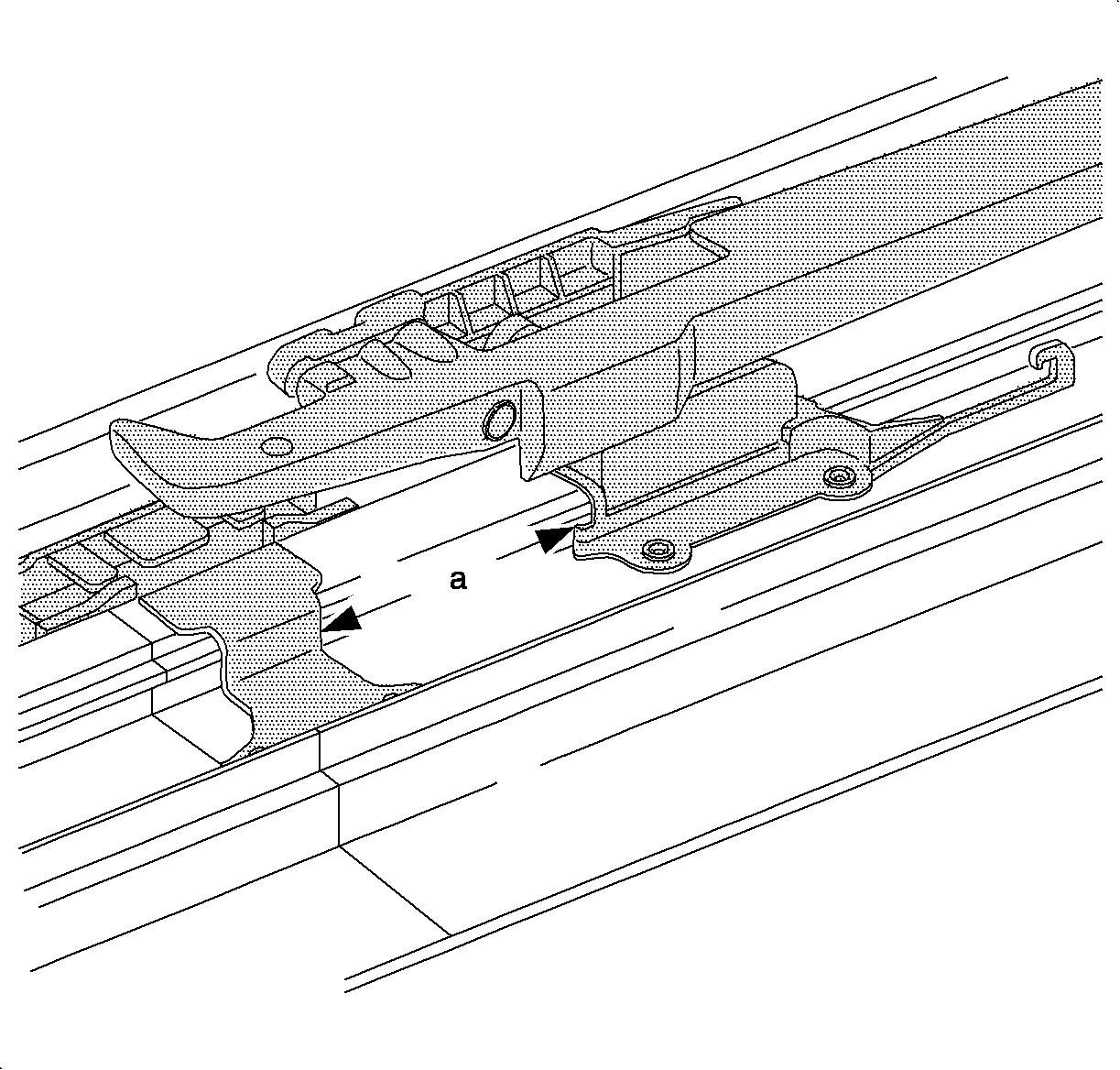 a