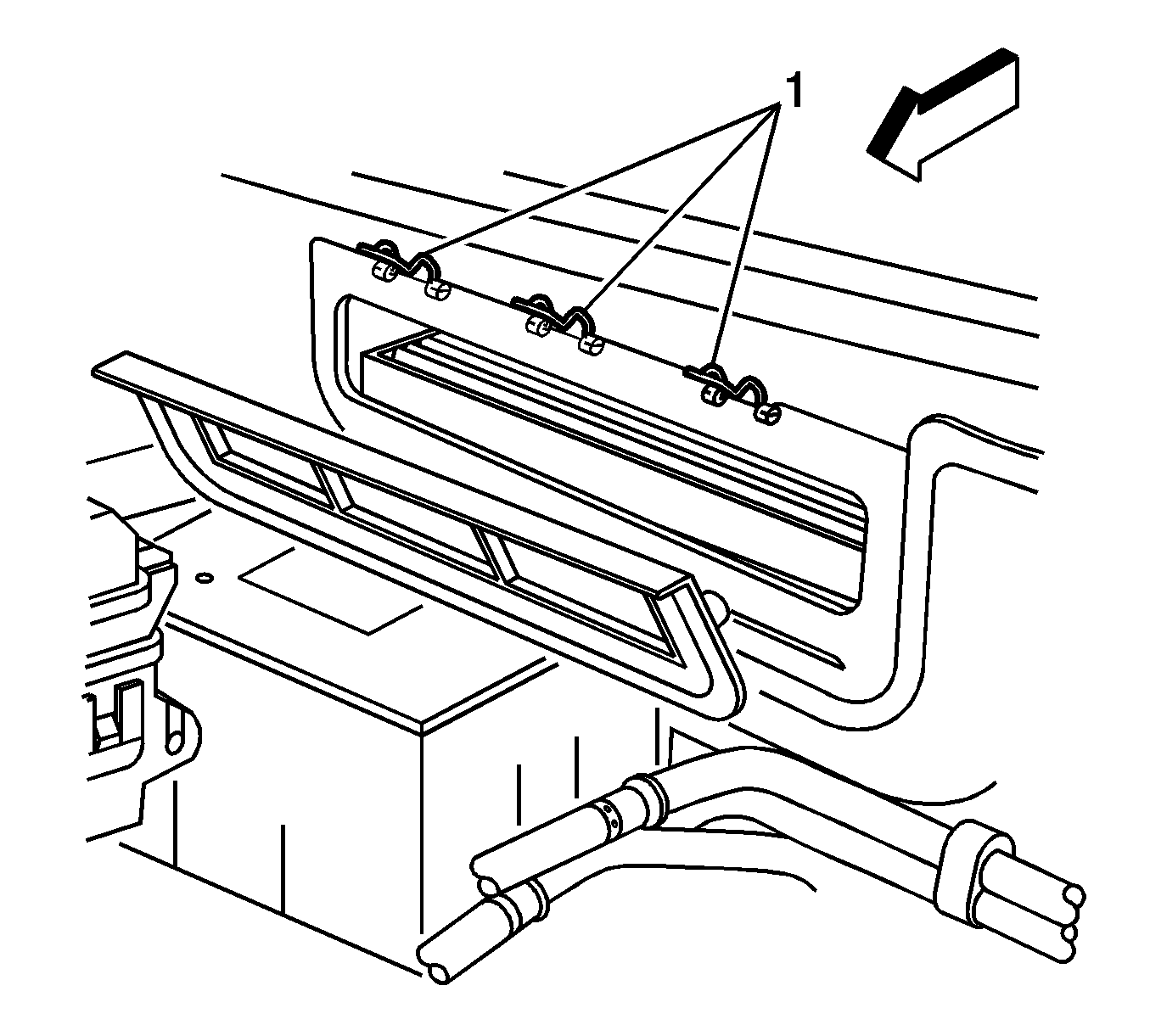 1