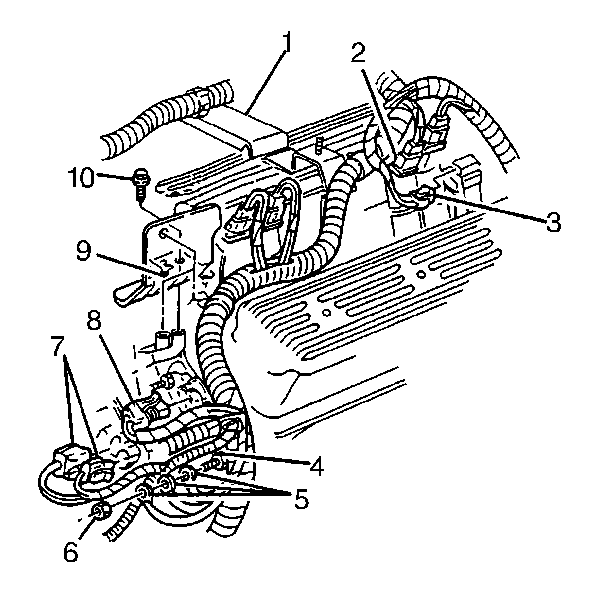 1
2
10
3
9
8
7
4
5
6