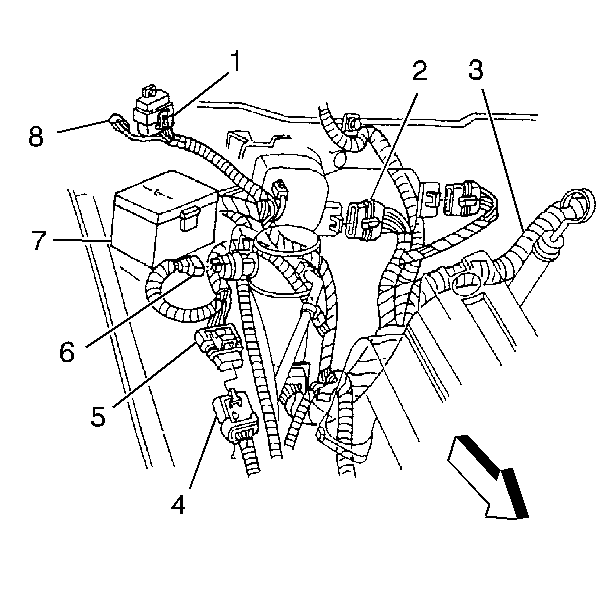 1
2
3
8
7
6
5
4