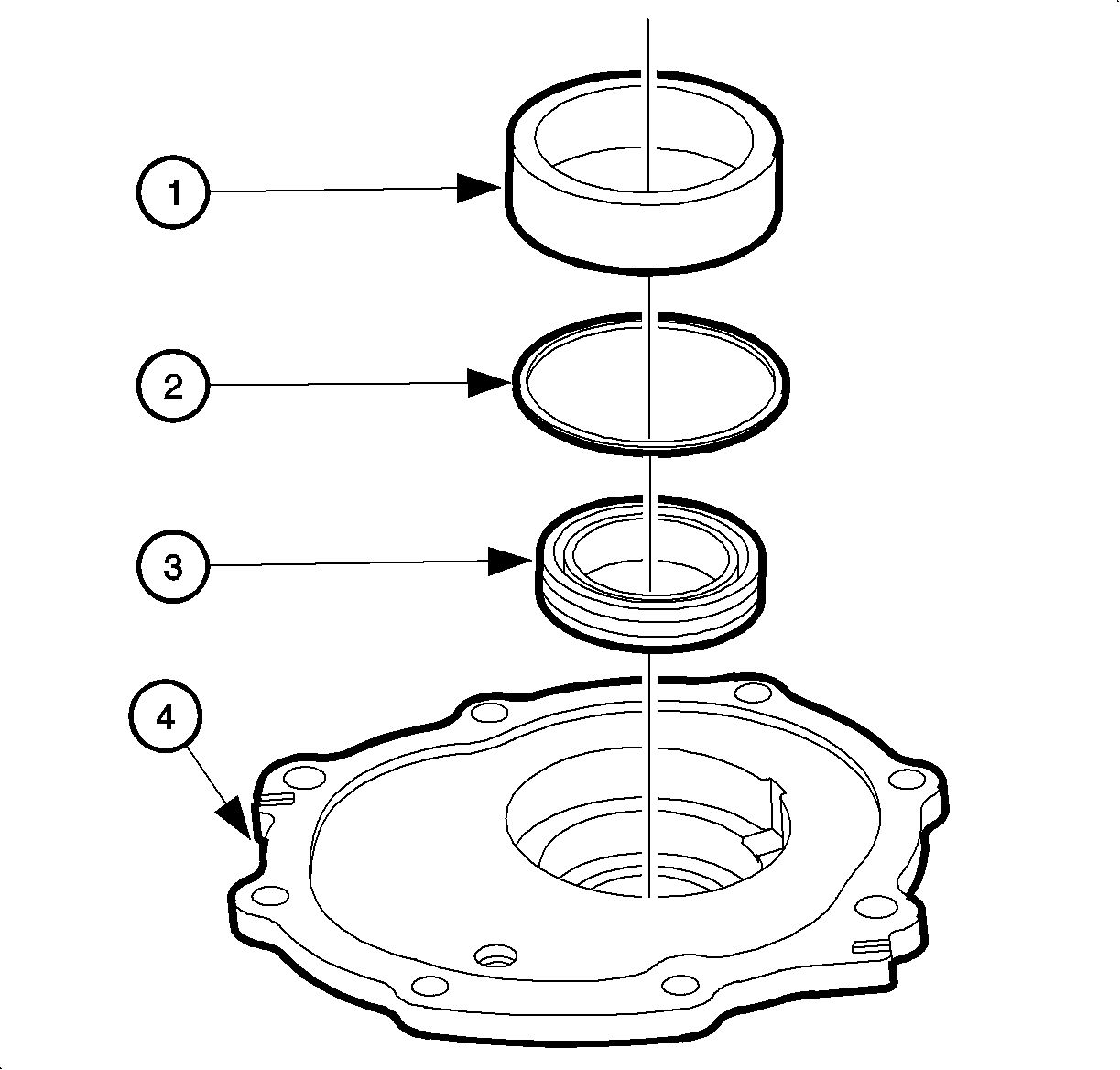 1
2
3
4